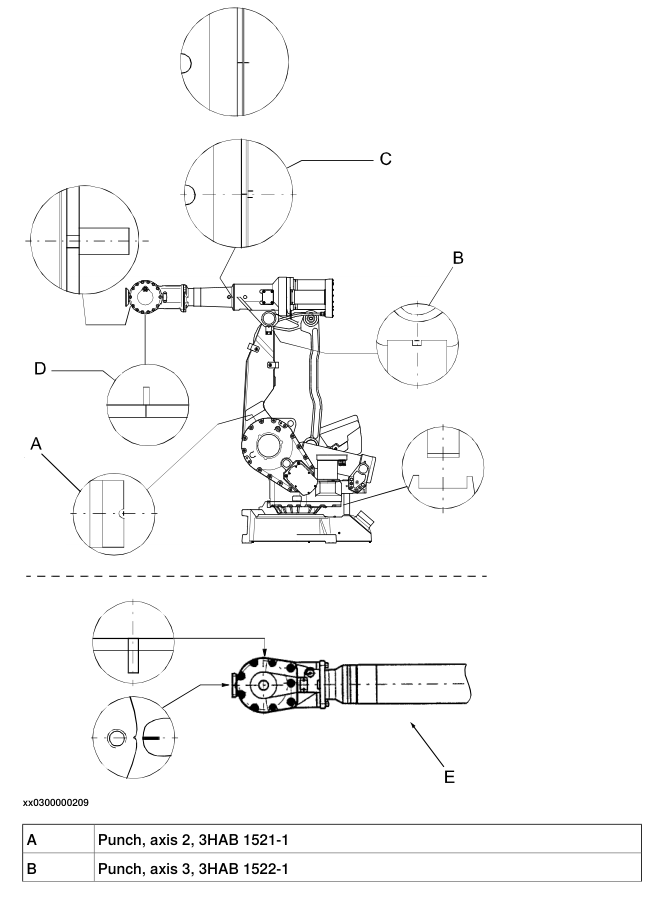 C

B

D

A

E

xx0300000209

| A | Punch, axis 2, 3HAB 1521-1 |
|---|---|
| B | Punch, axis 3, 3HAB 1522-1 |