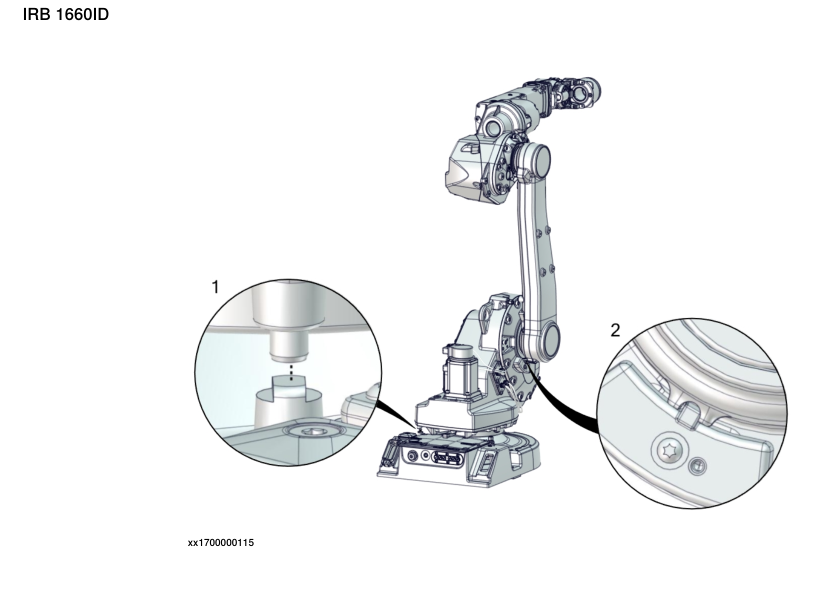 IRB 1660ID

1

2

xx1700000115